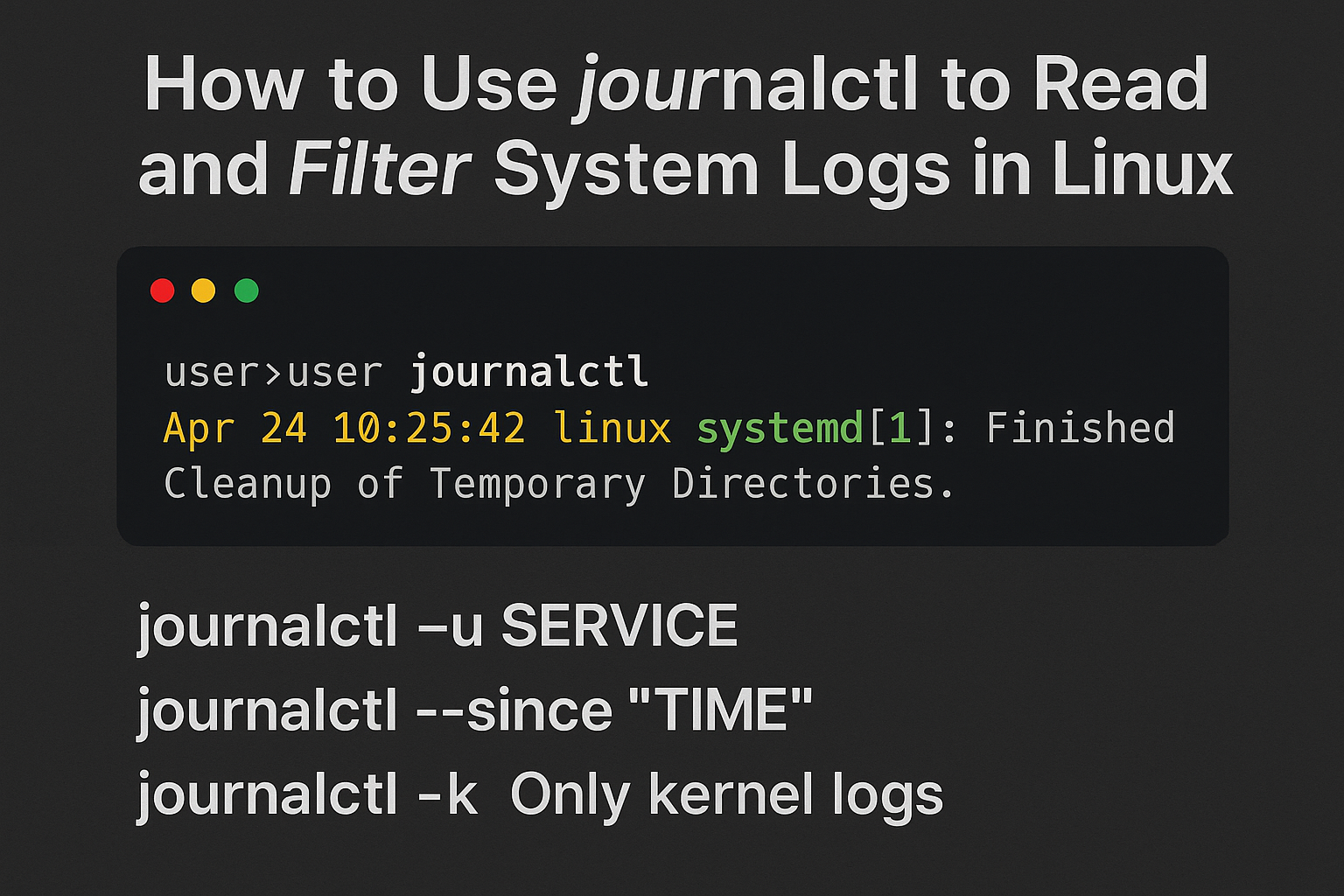 How to Use journalctl to Read and Filter System Logs in Linux

user>user journalctl
Apr 24 10:25:42 linux systemd[1]: Finished Cleanup of Temporary Directories.

journalctl –u SERVICE
journalctl --since "TIME"
journalctl -k Only kernel logs